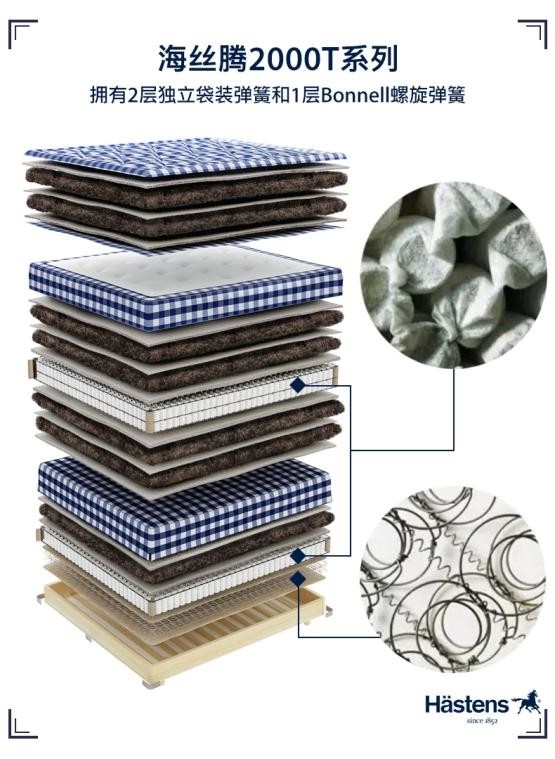 海丝腾2000T系列

拥有2层独立袋装弹簧和1层Bonnell螺旋弹簧

Hästens
since 1852